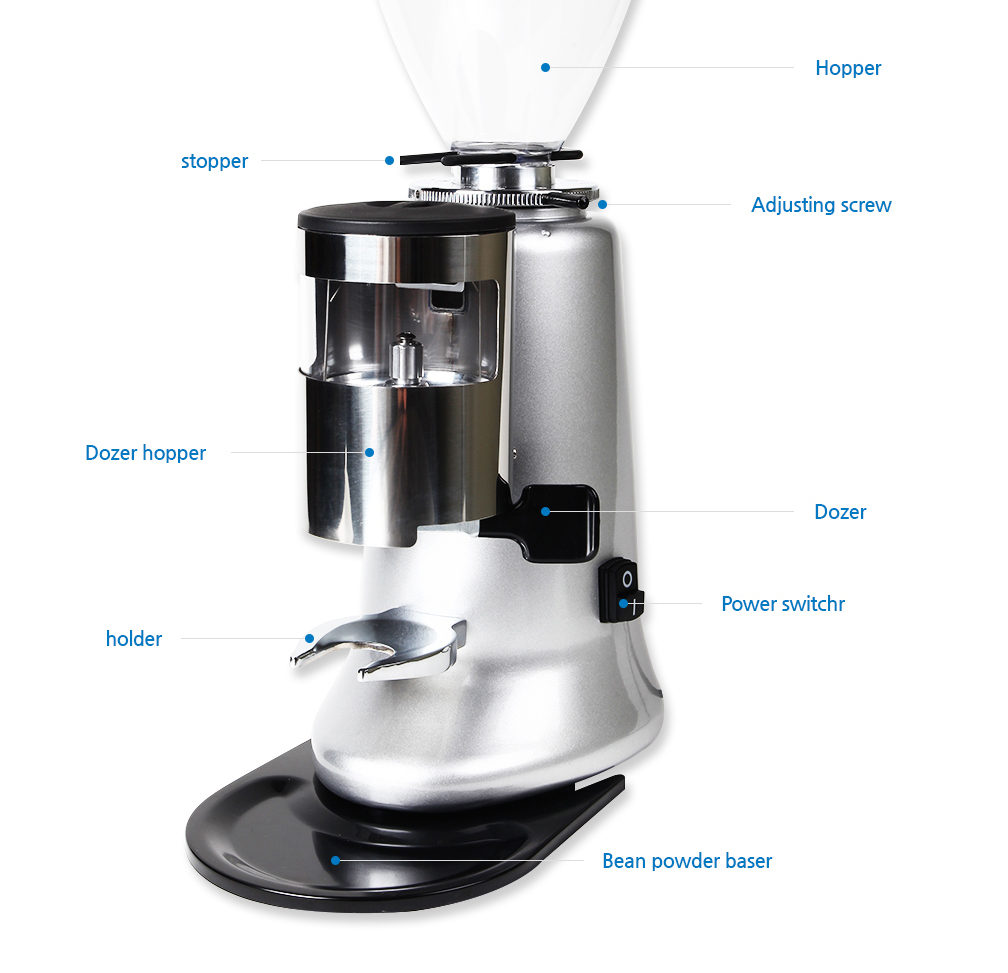 Hopper

stopper

Adjusting screw

Dozer hopper

Dozer

Power switchr

holder

Bean powder baser